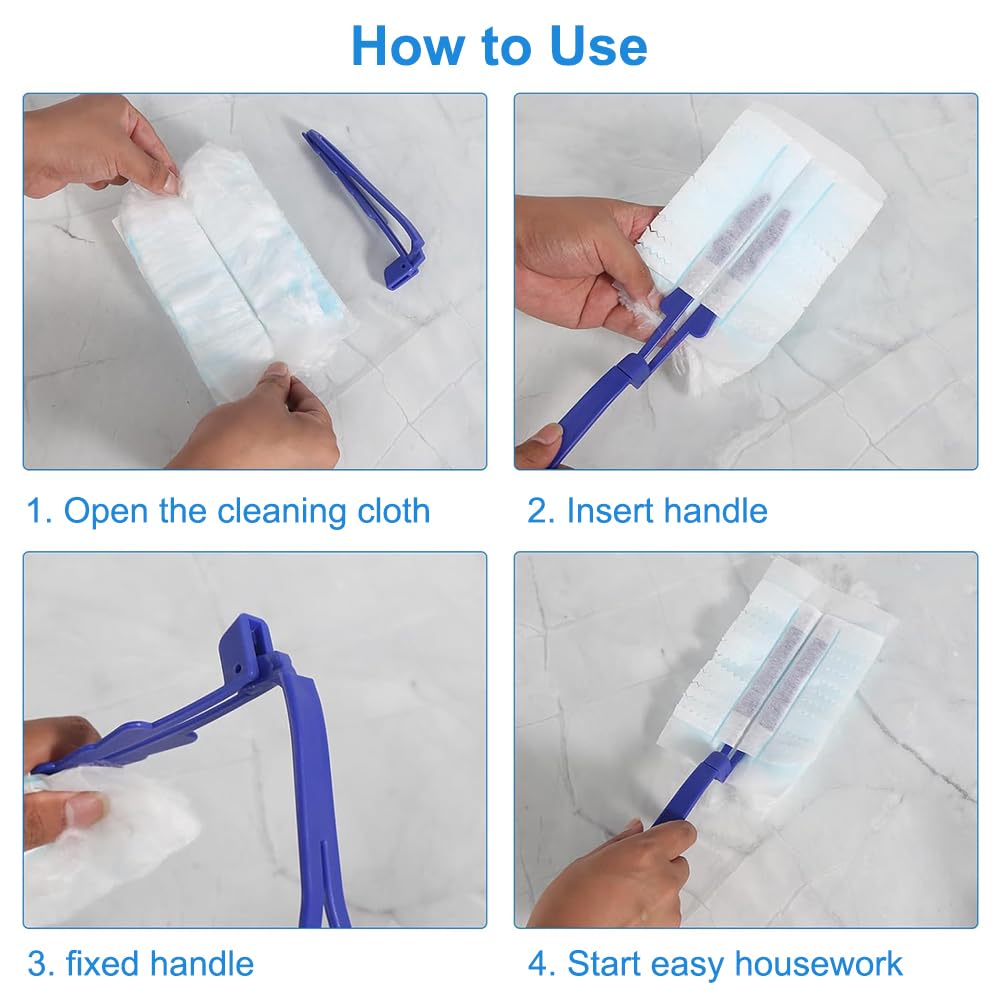 How to Use

1. Open the cleaning cloth

2. Insert handle

3. fixed handle

4. Start easy housework